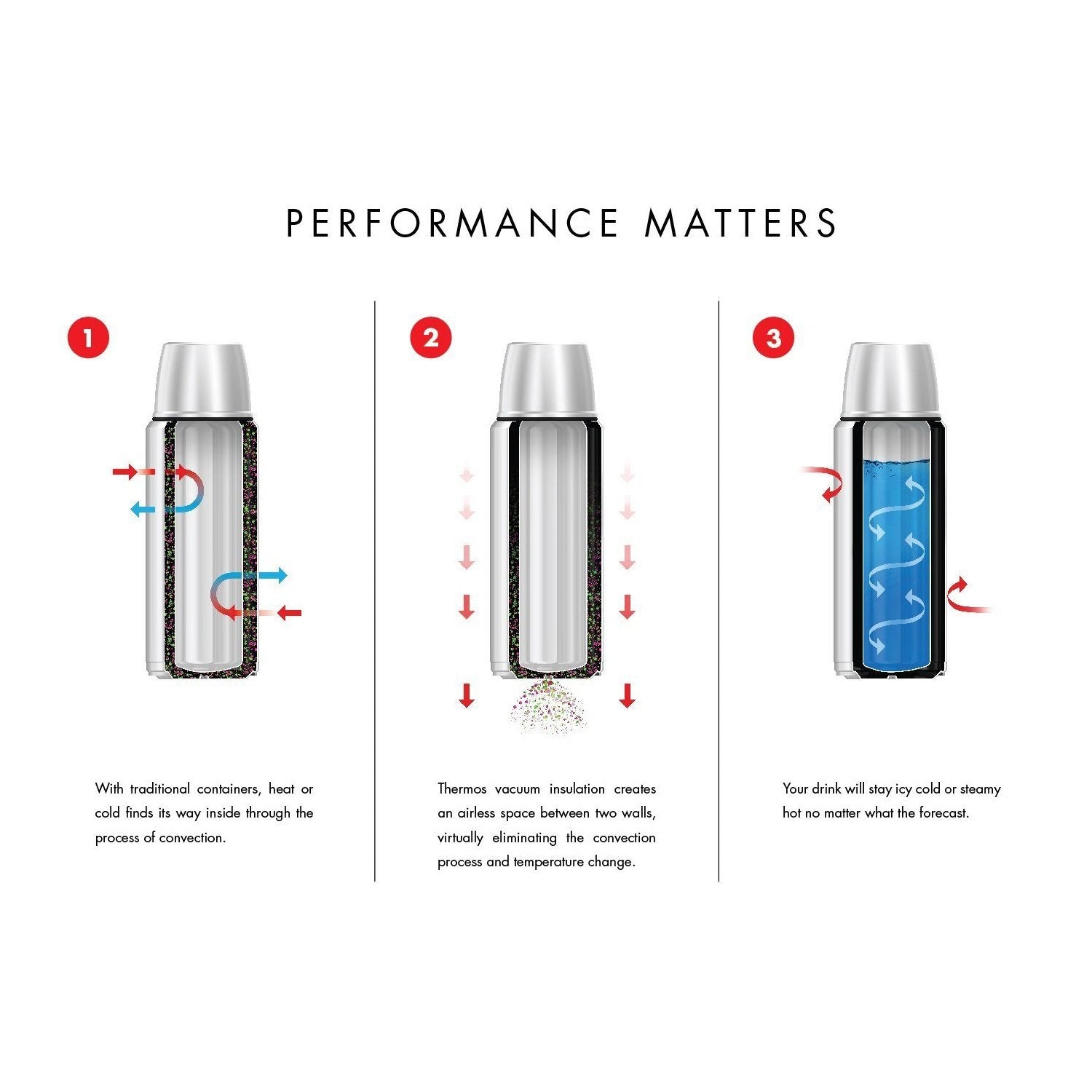 PERFORMANCE MATTERS

1

With traditional containers, heat or cold finds its way inside through the process of convection.

2

Thermos vacuum insulation creates an airless space between two walls, virtually eliminating the convection process and temperature change.

3

Your drink will stay icy cold or steamy hot no matter what the forecast.